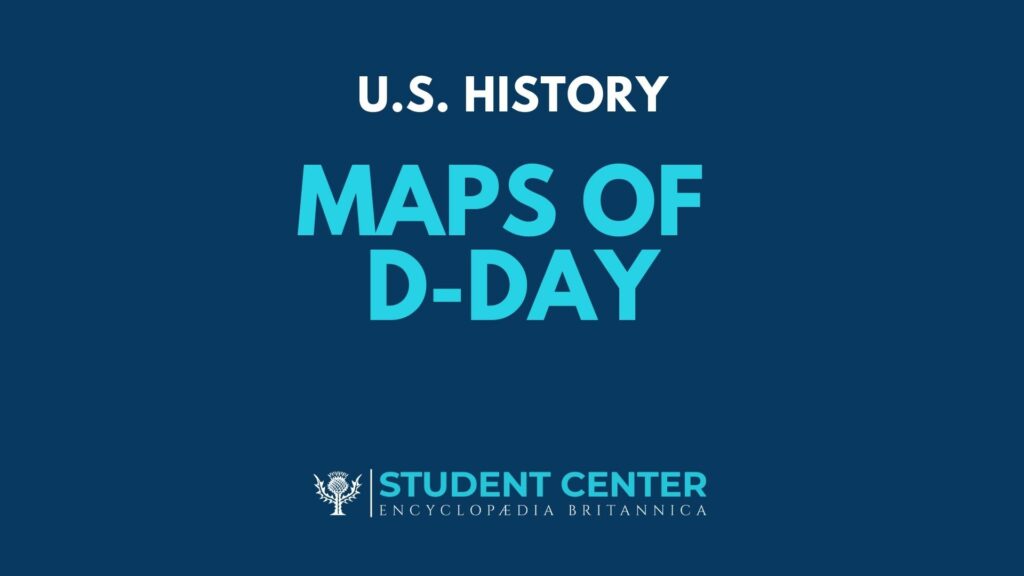 U.S. HISTORY

MAPS OF D-DAY

STUDENT CENTER
ENCYCLOPÆDIA BRITANNICA