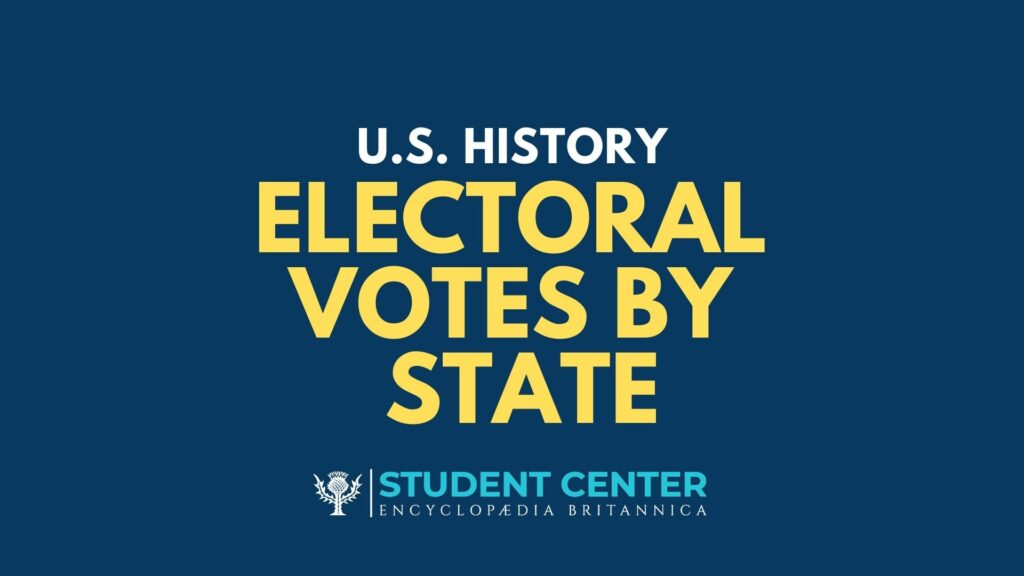 U.S. HISTORY
ELECTORAL VOTES BY STATE

STUDENT CENTER
ENCYCLOPÆDIA BRITANNICA